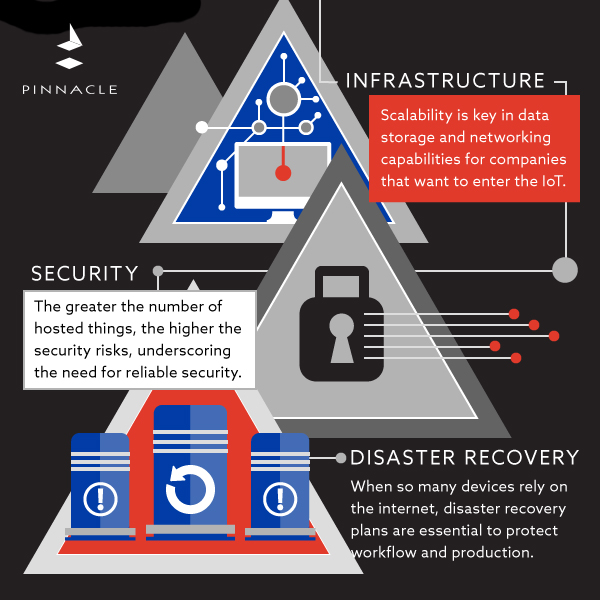 PINNACLE

INFRASTRUCTURE

Scalability is key in data storage and networking capabilities for companies that want to enter the IoT.

SECURITY

The greater the number of hosted things, the higher the security risks, underscoring the need for reliable security.

DISASTER RECOVERY

When so many devices rely on the internet, disaster recovery plans are essential to protect workflow and production.