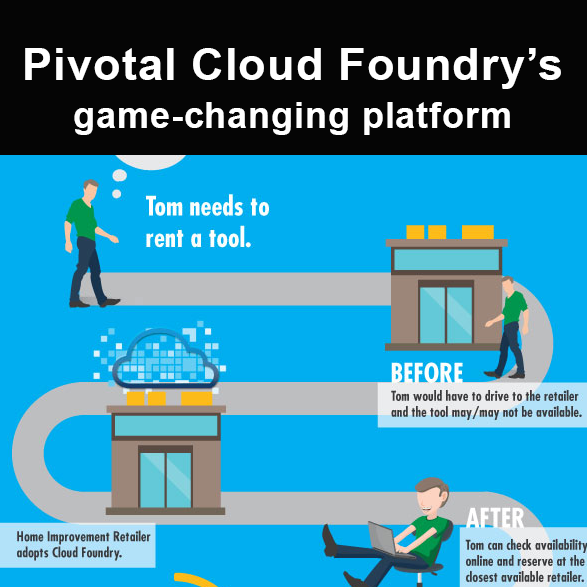 Pivotal Cloud Foundry's game-changing platform

Tom needs to rent a tool.

BEFORE
Tom would have to drive to the retailer and the tool may/may not be available.

Home Improvement Retailer adopts Cloud Foundry.

AFTER
Tom can check availability online and reserve at the closest available retailer.